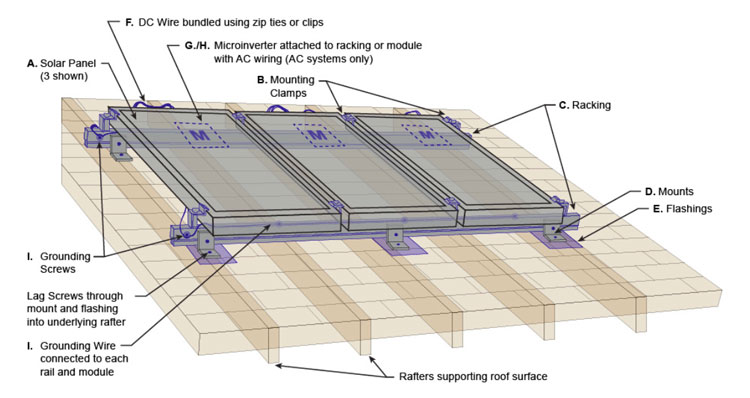 F. DC Wire bundled using zip ties or clips

G./H. Microinverter attached to racking or module with AC wiring (AC systems only)

A. Solar Panel (3 shown)

B. Mounting Clamps

C. Racking

M

M

M

D. Mounts

E. Flashings

I. Grounding Screws

Lag Screws through mount and flashing into underlying rafter

I. Grounding Wire connected to each rail and module

Rafters supporting roof surface